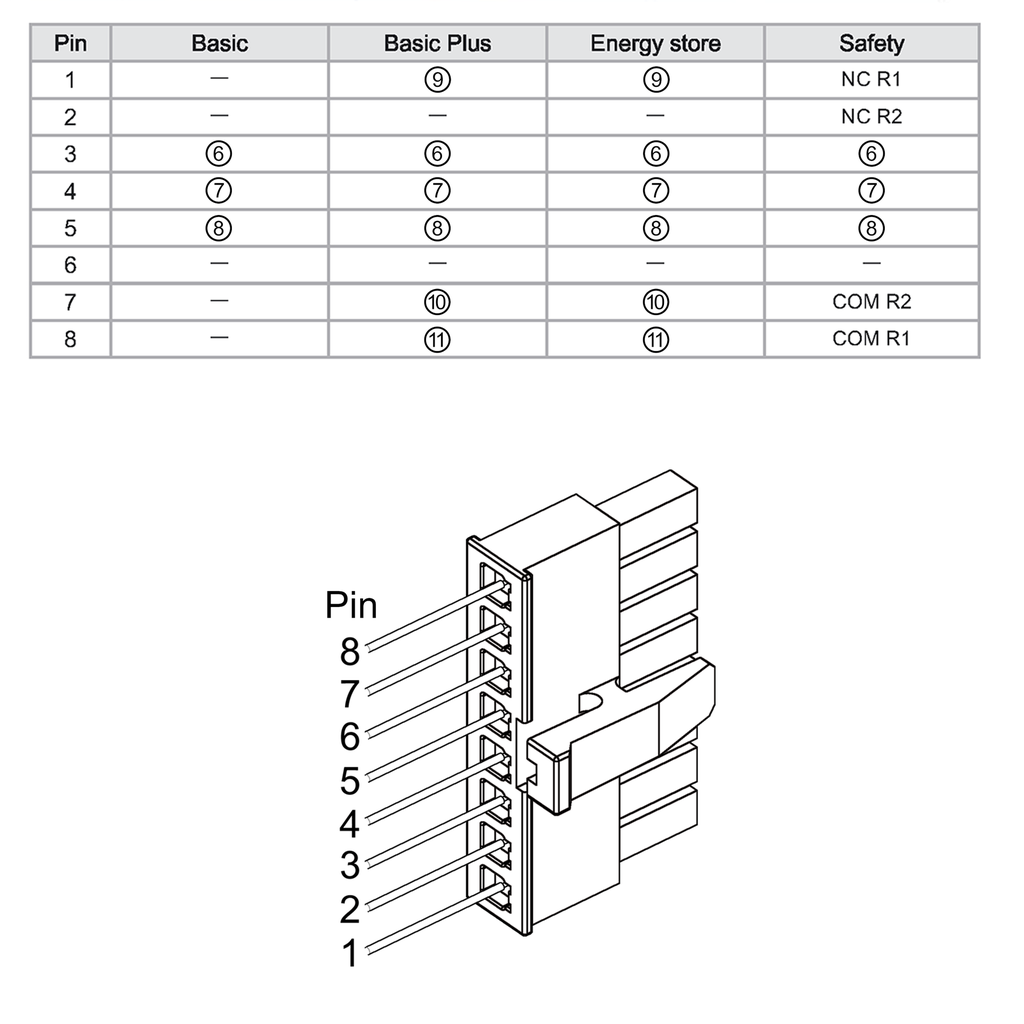 | Pin | Basic | Basic Plus | Energy store | Safety |
|---|---|---|---|---|
| 1 | — | ⑨ | ⑨ | NC R1 |
| 2 | — | — | — | NC R2 |
| 3 | ⑥ | ⑥ | ⑥ | ⑥ |
| 4 | ⑦ | ⑦ | ⑦ | ⑦ |
| 5 | ⑧ | ⑧ | ⑧ | ⑧ |
| 6 | — | — | — | — |
| 7 | — | ⑩ | ⑩ | COM R2 |
| 8 | — | ⑪ | ⑪ | COM R1 |

Pin
8
7
6
5
4
3
2
1